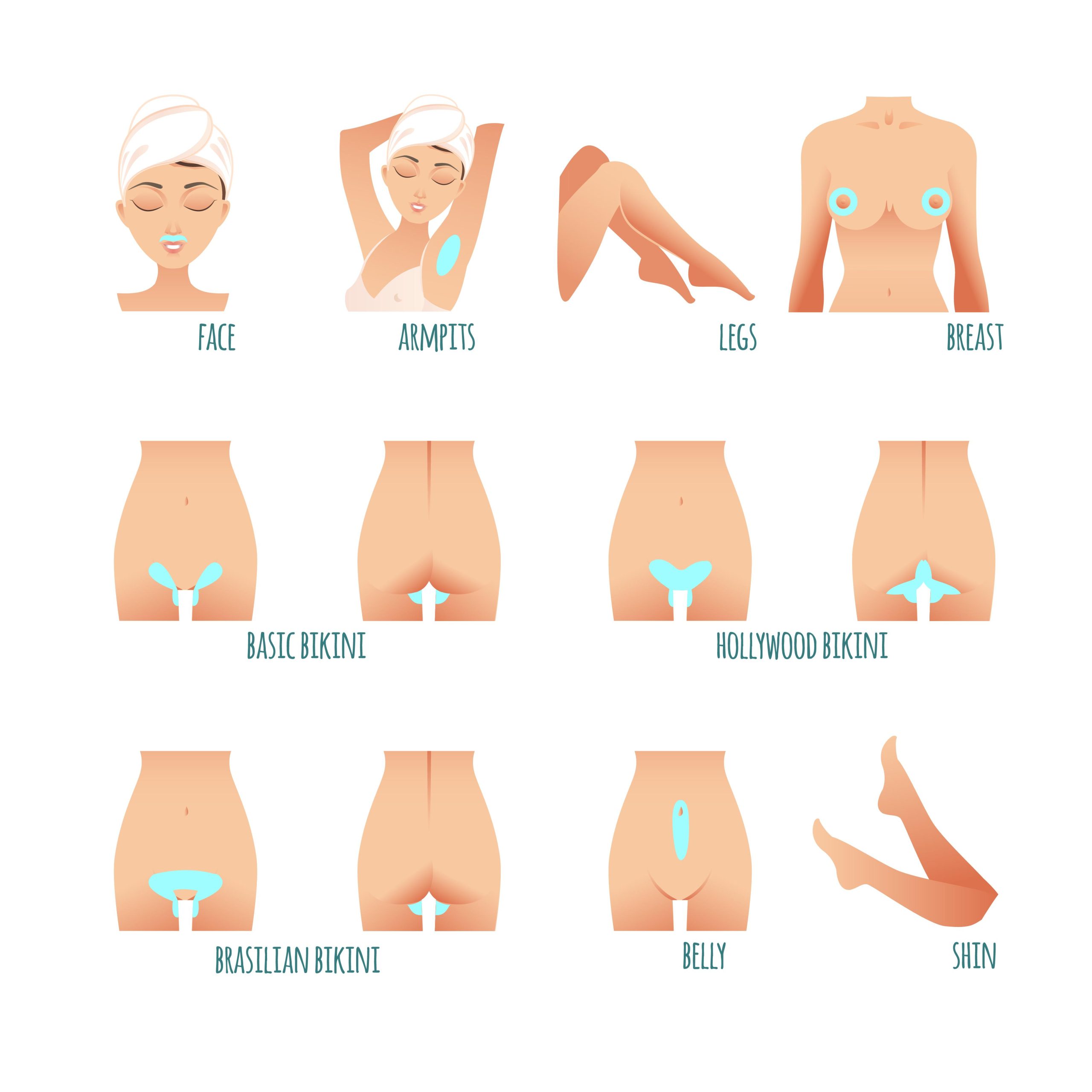 FACE
ARMPITS
LEGS
BREAST

BASIC BIKINI
HOLLYWOOD BIKINI

BRASILIAN BIKINI
BELLY
SHIN