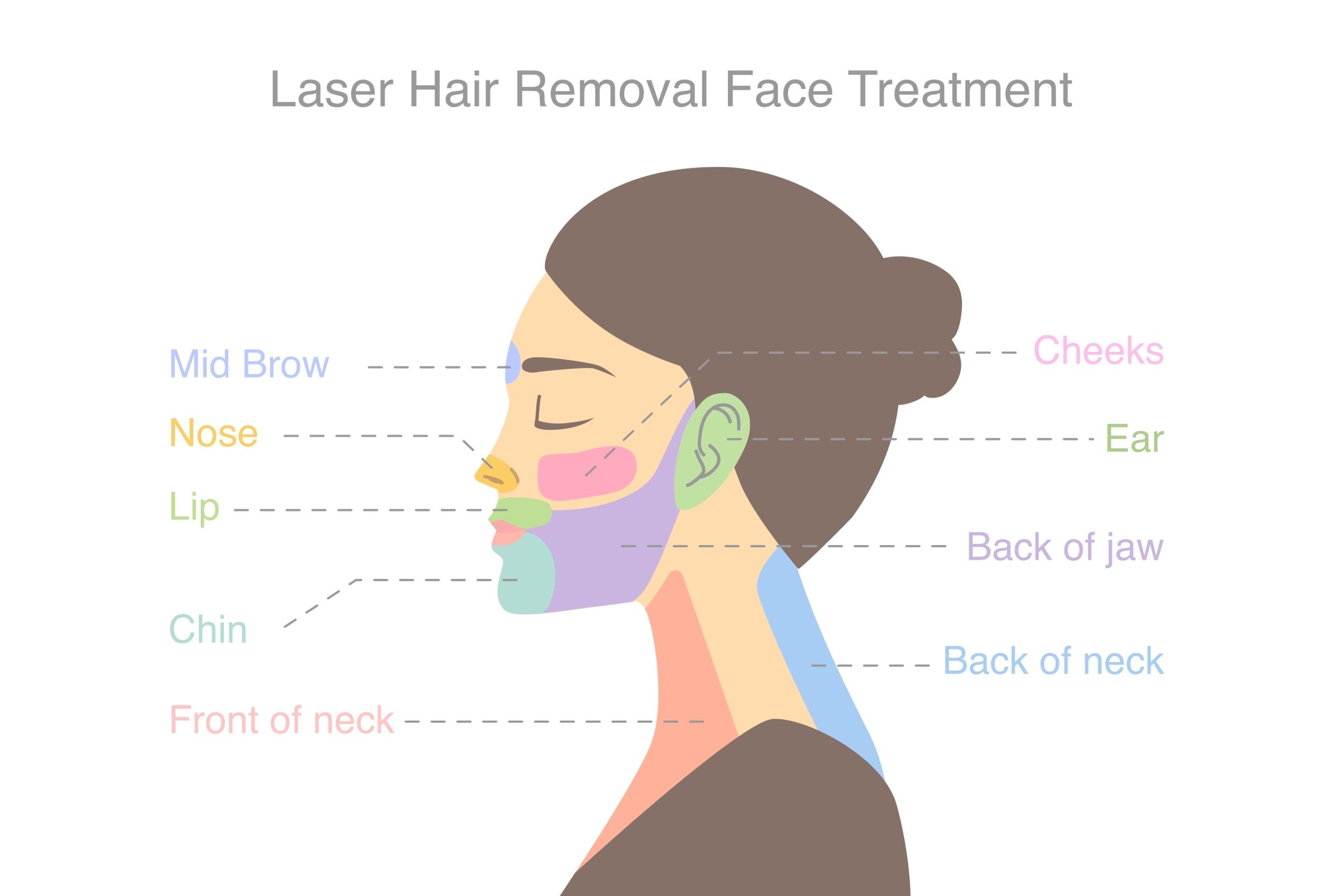 Laser Hair Removal Face Treatment

Mid Brow

Nose

Lip

Chin

Front of neck

Cheeks

Ear

Back of jaw

Back of neck