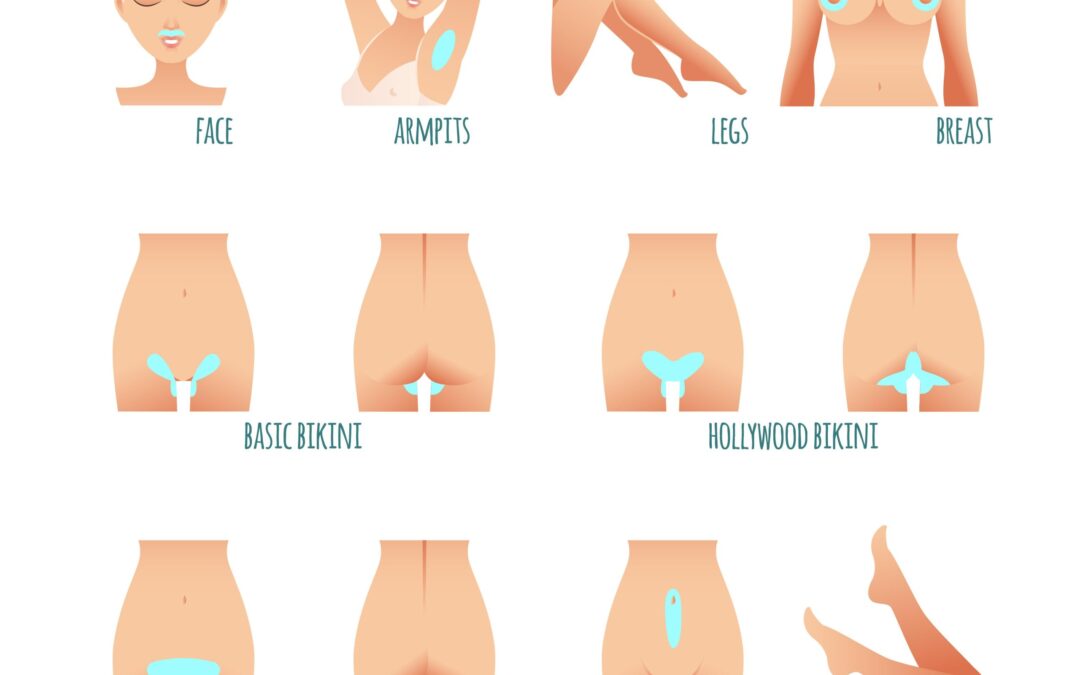 FACE

ARMPITS

LEGS

BREAST

BASIC BIKINI

HOLLYWOOD BIKINI