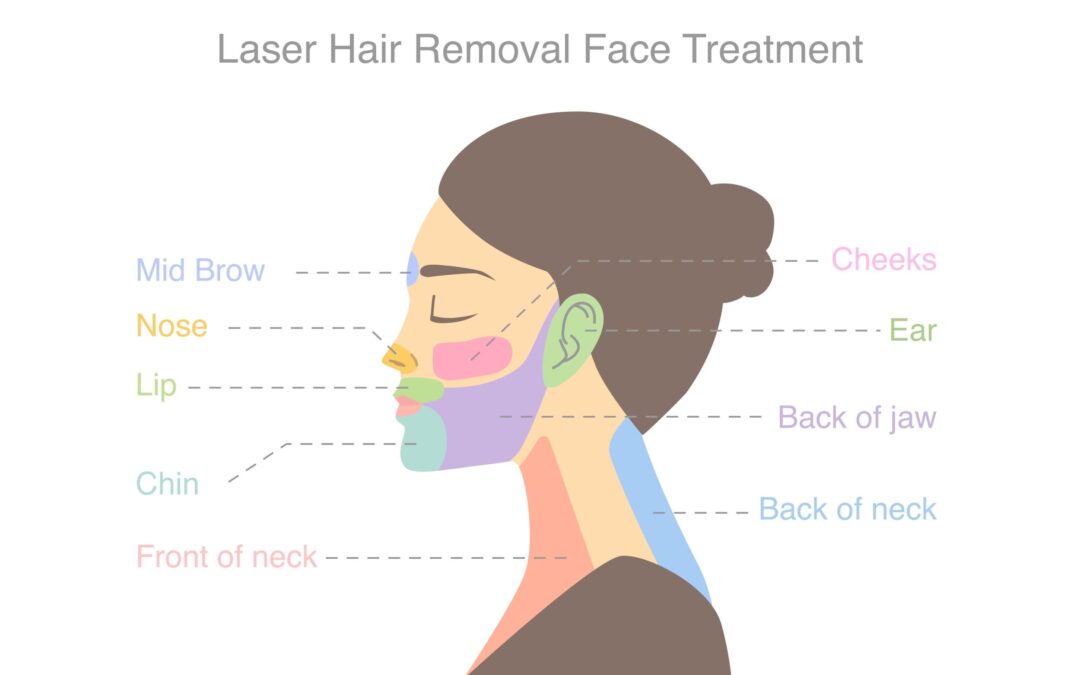 Laser Hair Removal Face Treatment

Mid Brow

Nose

Lip

Chin

Front of neck

Cheeks

Ear

Back of jaw

Back of neck